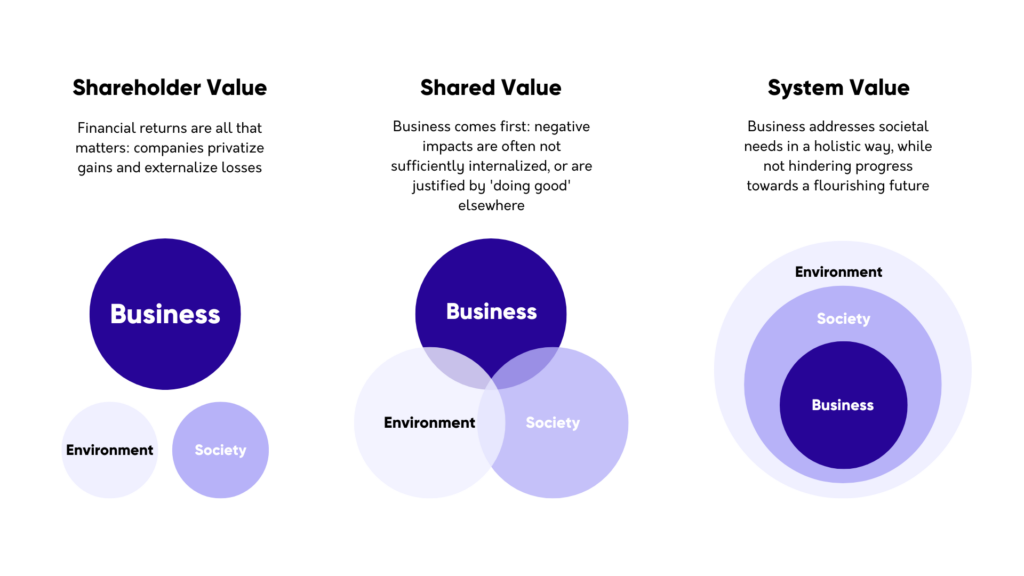 Shareholder Value

Financial returns are all that matters: companies privatize gains and externalize losses

Business

Environment

Society

Shared Value

Business comes first: negative impacts are often not sufficiently internalized, or are justified by 'doing good' elsewhere

Business

Environment

Society

System Value

Business addresses societal needs in a holistic way, while not hindering progress towards a flourishing future

Environment

Society

Business